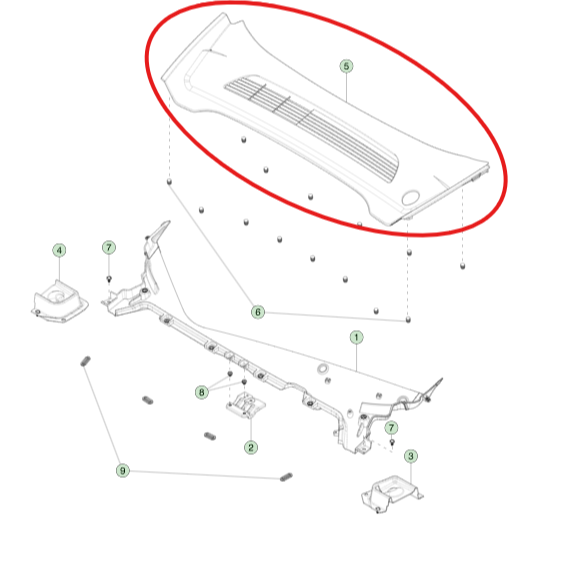 5
4
7
6
1
8
2
7
3
9